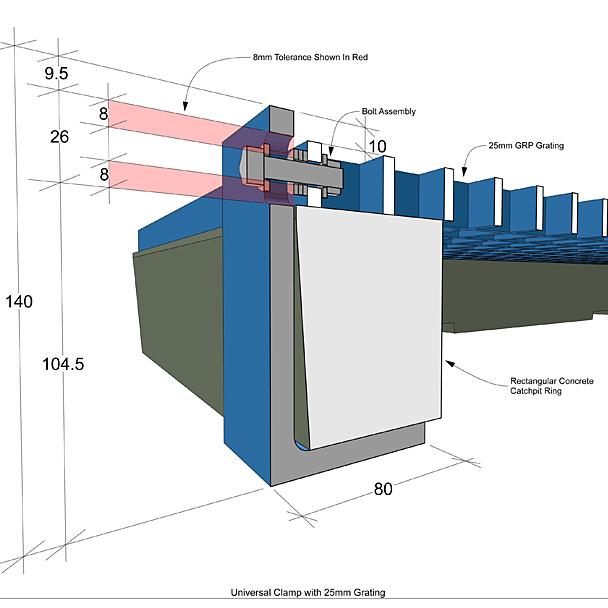 8mm Tolerance Shown In Red

9.5

8

26

8

Bolt Assembly

10

25mm GRP Grating

140

104.5

Rectangular Concrete Catchpit Ring

80

Universal Clamp with 25mm Grating